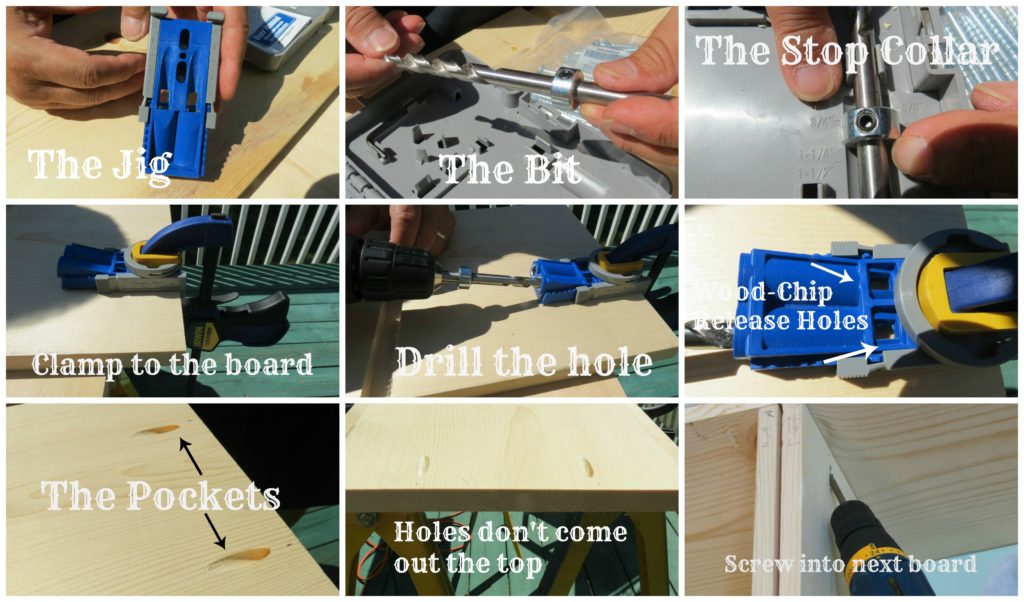 The Jig

The Bit

The Stop Collar

3/4"

1-1/4"

1-1/2"

Clamp to the board

Drill the hole

Wood-Chip Release Holes

The Pockets

Holes don't come out the top

Screw into next board